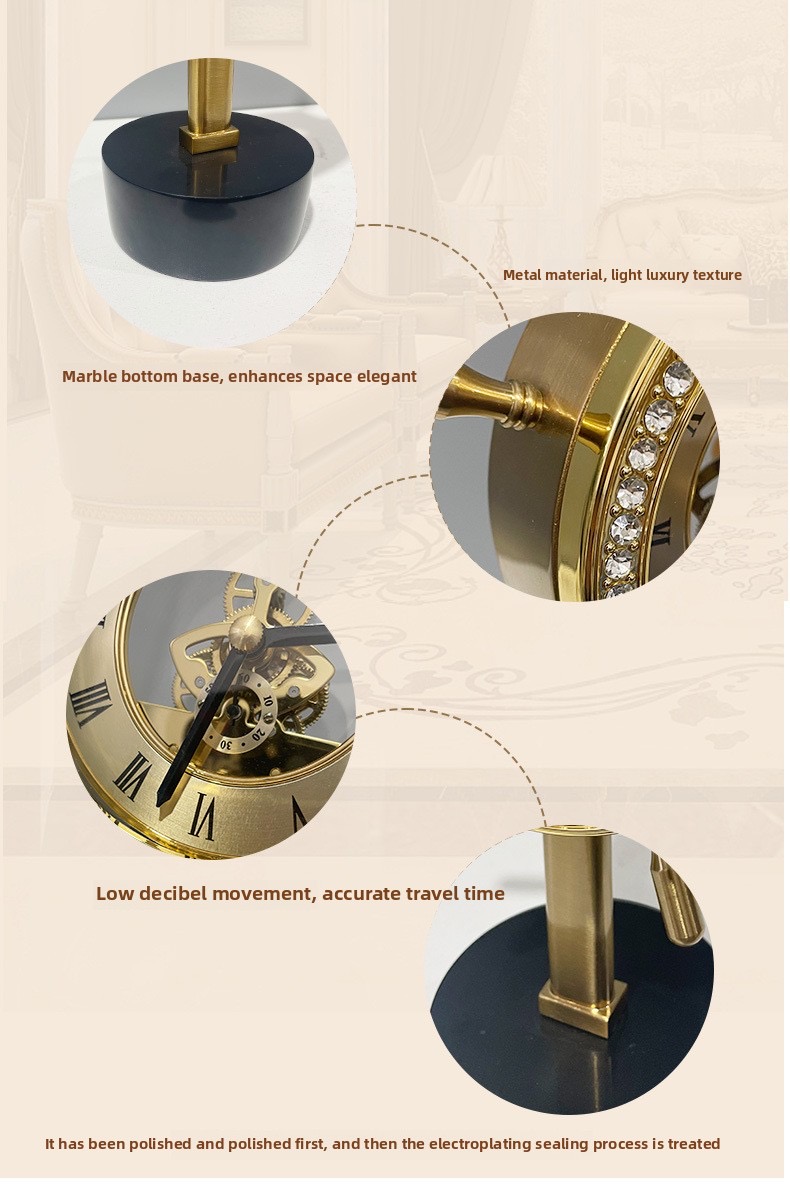 Metal material, light luxury texture

Marble bottom base, enhances space elegant

Low decibel movement, accurate travel time

It has been polished and polished first, and then the electroplating sealing process is treated